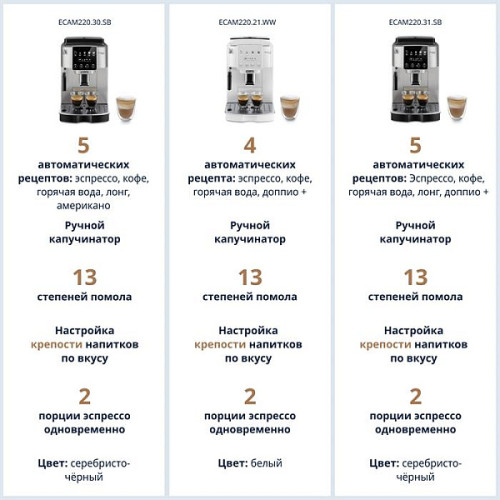 ECAM220.30.SB

5
автоматических рецептов: эспрессо, кофе, горячая вода, лонг, американо

Ручной капучинатор

13
степеней помола

Настройка крепости напитков по вкусу

2
порции эспрессо одновременно

Цвет: серебристо-чёрный

ECAM220.21.WW

4
автоматических рецепта: эспрессо, кофе, горячая вода, доппио +

Ручной капучинатор

13
степеней помола

Настройка крепости напитков по вкусу

2
порции эспрессо одновременно

Цвет: белый

ECAM220.31.SB

5
автоматических рецептов: Эспрессо, кофе, горячая вода, лонг, доппио +

Ручной капучинатор

13
степеней помола

Настройка крепости напитков по вкусу

2
порции эспрессо одновременно

Цвет: серебристо-чёрный