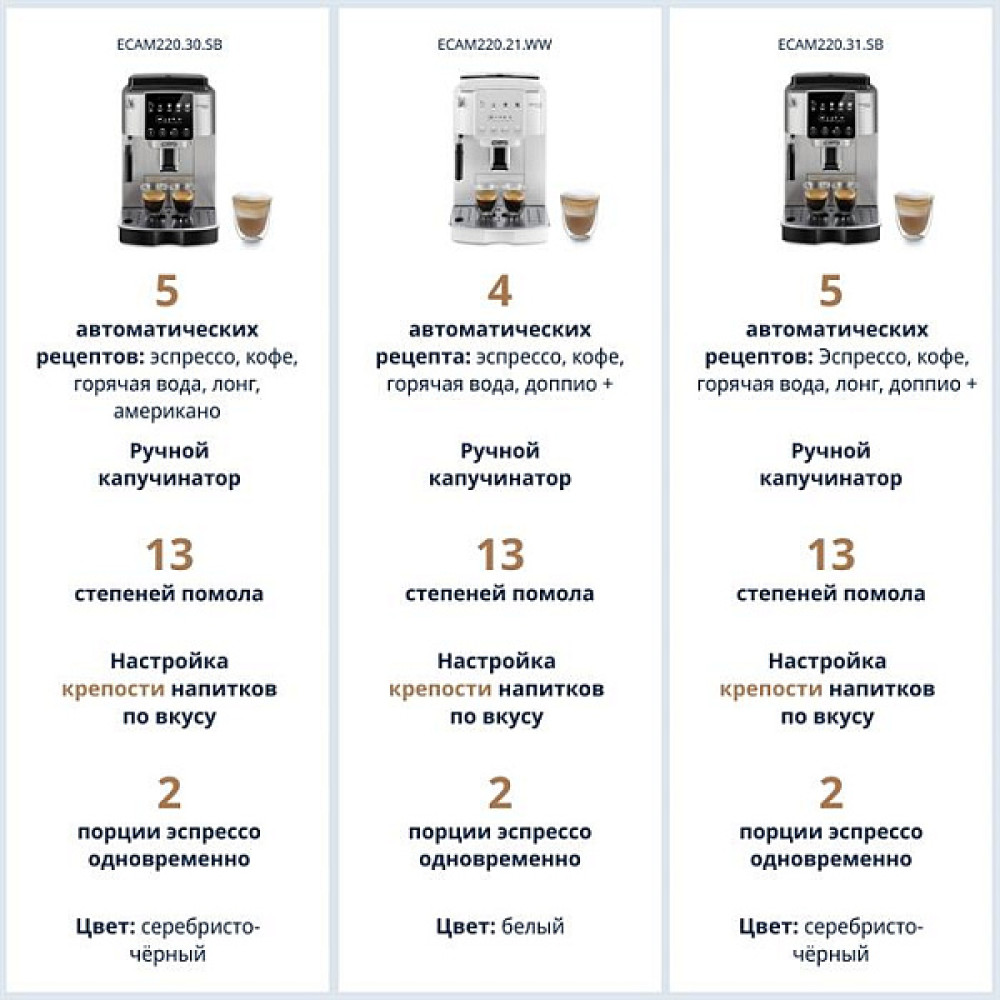 ECAM220.30.SB

5
автоматических рецептов: эспрессо, кофе, горячая вода, лонг, американо

Ручной капучинатор

13
степеней помола

Настройка крепости напитков по вкусу

2
порции эспрессо одновременно

Цвет: серебристо-чёрный

ECAM220.21.WW

4
автоматических рецепта: эспрессо, кофе, горячая вода, доппио +

Ручной капучинатор

13
степеней помола

Настройка крепости напитков по вкусу

2
порции эспрессо одновременно

Цвет: белый

ECAM220.31.SB

5
автоматических рецептов: Эспрессо, кофе, горячая вода, лонг, доппио +

Ручной капучинатор

13
степеней помола

Настройка крепости напитков по вкусу

2
порции эспрессо одновременно

Цвет: серебристо-чёрный