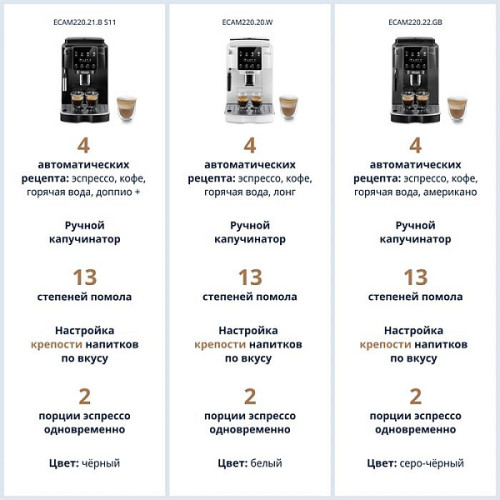 ECAM220.21.B S11

4
автоматических рецепта: эспрессо, кофе, горячая вода, доппио +

Ручной капучинатор

13
степеней помола

Настройка крепости напитков по вкусу

2
порции эспрессо одновременно

Цвет: чёрный

ECAM220.20.W

4
автоматических рецепта: эспрессо, кофе, горячая вода, лонг

Ручной капучинатор

13
степеней помола

Настройка крепости напитков по вкусу

2
порции эспрессо одновременно

Цвет: белый

ECAM220.22.GB

4
автоматических рецепта: эспрессо, кофе, горячая вода, американо

Ручной капучинатор

13
степеней помола

Настройка крепости напитков по вкусу

2
порции эспрессо одновременно

Цвет: серо-чёрный