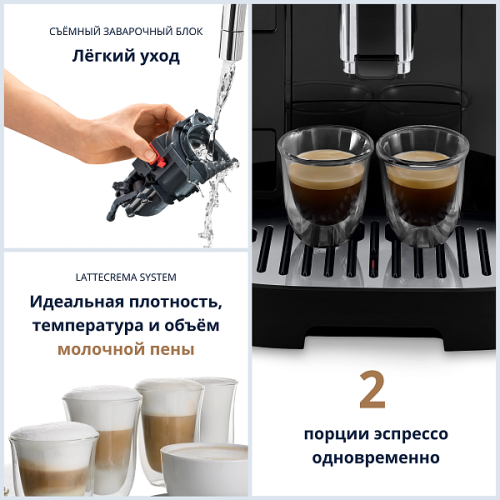 СЪЁМНЫЙ ЗАВАРОЧНЫЙ БЛОК

Лёгкий уход

LATTECREMA SYSTEM

Идеальная плотность, температура и объём молочной пены

2

порции эспрессо одновременно