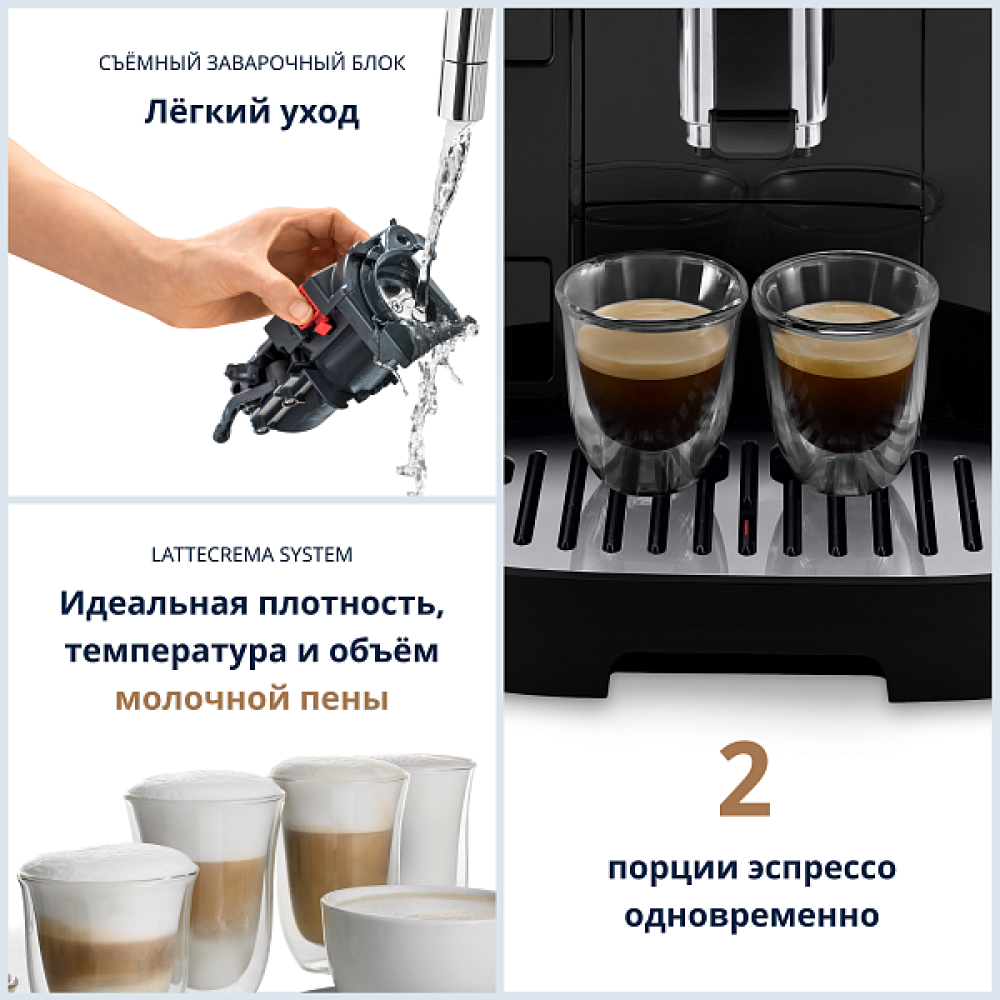 СЪЁМНЫЙ ЗАВАРОЧНЫЙ БЛОК

Лёгкий уход

LATTECREMA SYSTEM

Идеальная плотность, температура и объём молочной пены

2

порции эспрессо одновременно