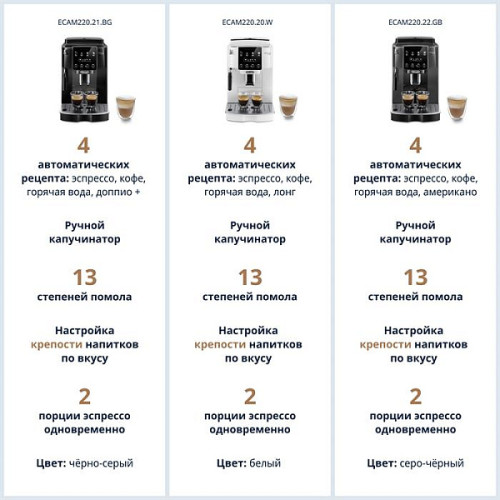 ECAM220.21.BG

4

автоматических рецепта: эспрессо, кофе, горячая вода, доппио +

Ручной капучинатор

13

степеней помола

Настройка крепости напитков по вкусу

2

порции эспрессо одновременно

Цвет: чёрно-серый

ECAM220.20.W

4

автоматических рецепта: эспрессо, кофе, горячая вода, лонг

Ручной капучинатор

13

степеней помола

Настройка крепости напитков по вкусу

2

порции эспрессо одновременно

Цвет: белый

ECAM220.22.GB

4

автоматических рецепта: эспрессо, кофе, горячая вода, американо

Ручной капучинатор

13

степеней помола

Настройка крепости напитков по вкусу

2

порции эспрессо одновременно

Цвет: серо-чёрный