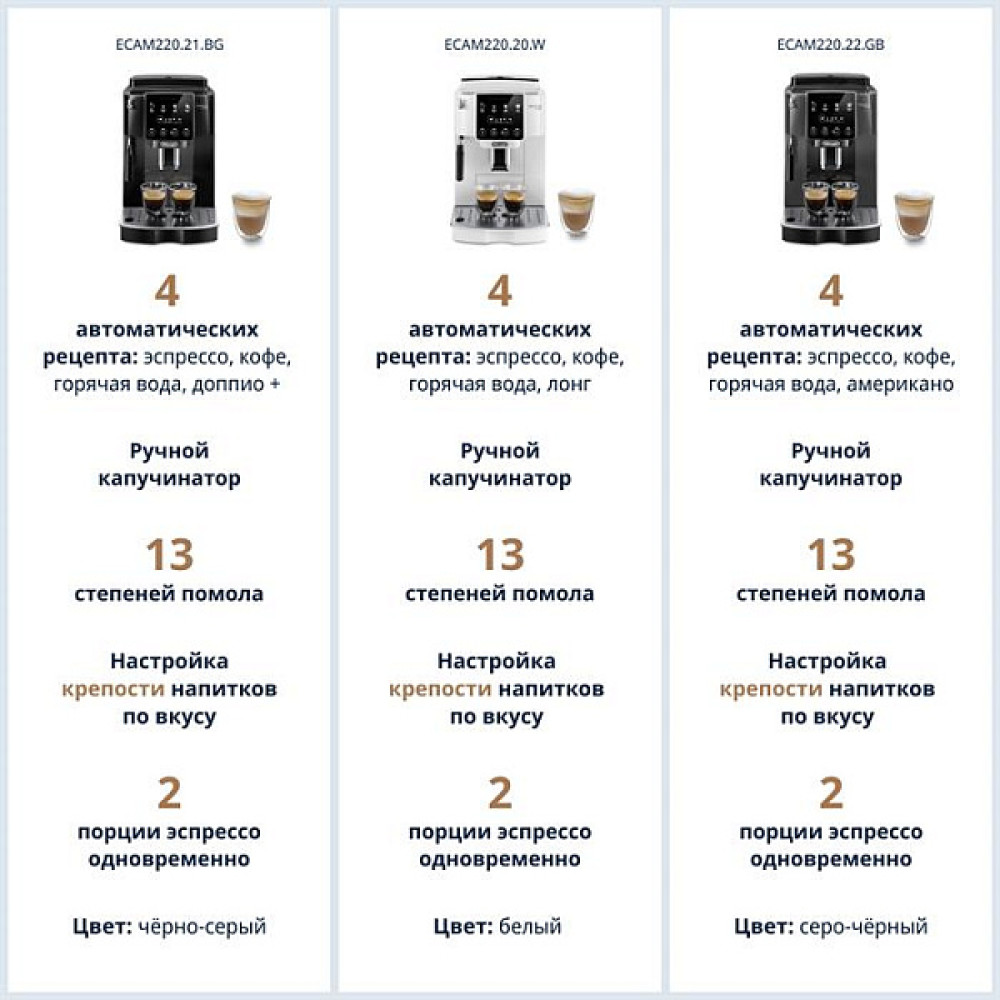 ECAM220.21.BG

4
автоматических рецепта: эспрессо, кофе, горячая вода, доппио +

Ручной капучинатор

13
степеней помола

Настройка крепости напитков по вкусу

2
порции эспрессо одновременно

Цвет: чёрно-серый

ECAM220.20.W

4
автоматических рецепта: эспрессо, кофе, горячая вода, лонг

Ручной капучинатор

13
степеней помола

Настройка крепости напитков по вкусу

2
порции эспрессо одновременно

Цвет: белый

ECAM220.22.GB

4
автоматических рецепта: эспрессо, кофе, горячая вода, американо

Ручной капучинатор

13
степеней помола

Настройка крепости напитков по вкусу

2
порции эспрессо одновременно

Цвет: серо-чёрный